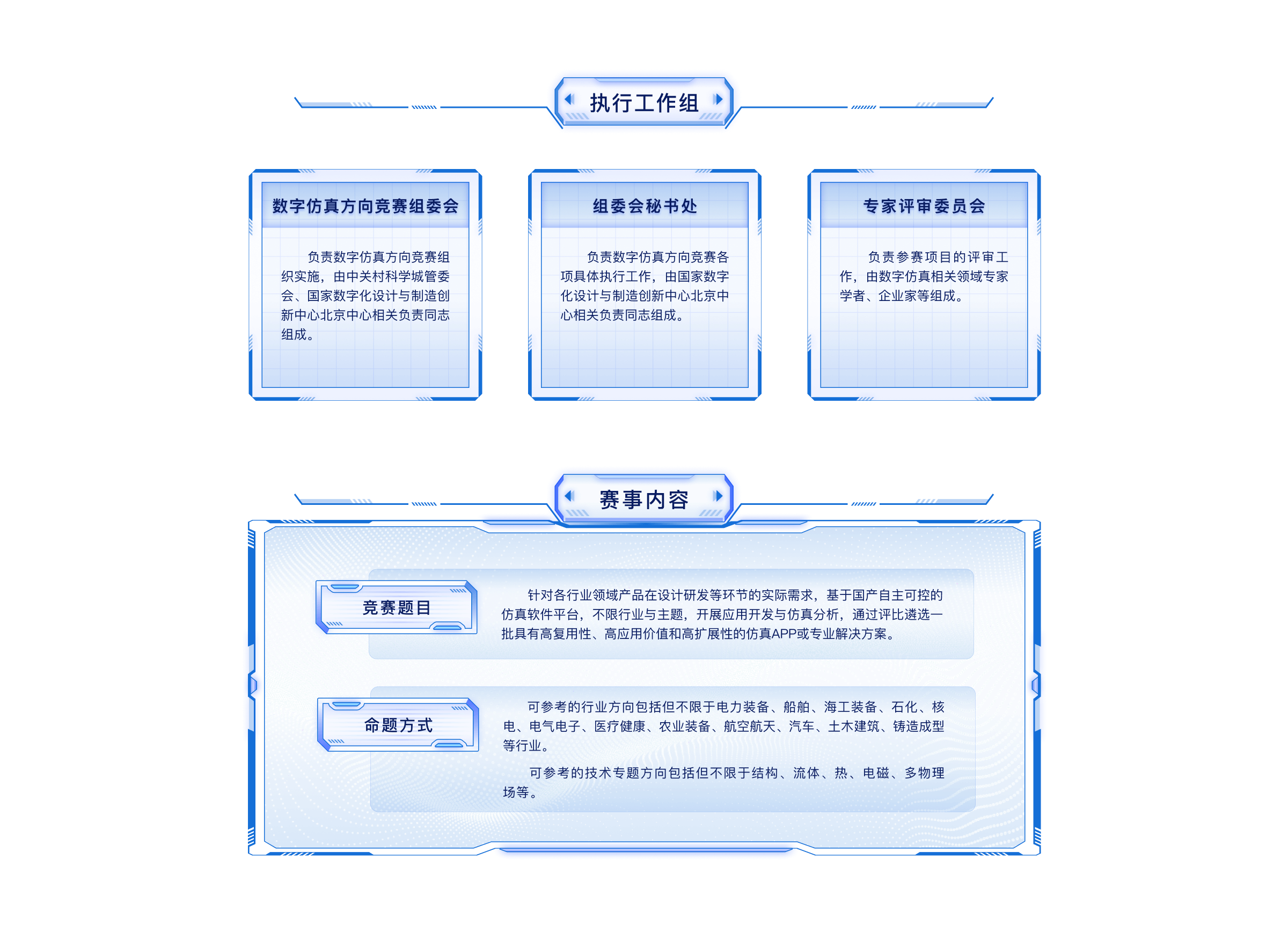 执行工作组

数字仿真方向竞赛组委会

负责数字仿真方向竞赛组织实施，由中关村科学城管委会、国家数字化设计与制造创新中心北京中心相关负责同志组成。

组委会秘书处

负责数字仿真方向竞赛各项具体执行工作，由国家数字化设计与制造创新中心北京中心相关负责同志组成。

专家评审委员会

负责参赛项目的评审工作，由数字仿真相关领域专家学者、企业家等组成。

赛事内容

竞赛题目

针对各行业领域产品在设计研发等环节的实际需求，基于国产自主可控的仿真软件平台，不限行业与主题，开展应用开发与仿真分析，通过评比遴选一批具有高复用性、高应用价值和高扩展性的仿真APP或专业解决方案。

命题方式

可参考的行业方向包括但不限于电力装备、船舶、海工装备、石化、核电、电气电子、医疗健康、农业装备、航空航天、汽车、土木建筑、铸造成型等行业。

可参考的技术专题方向包括但不限于结构、流体、热、电磁、多物理场等。